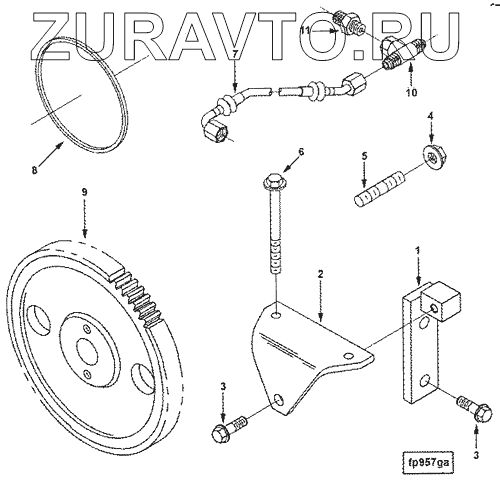 ZURAVTO.RU

11
7
10
8
4
5
6
9
1
2
3
3
fp957ga